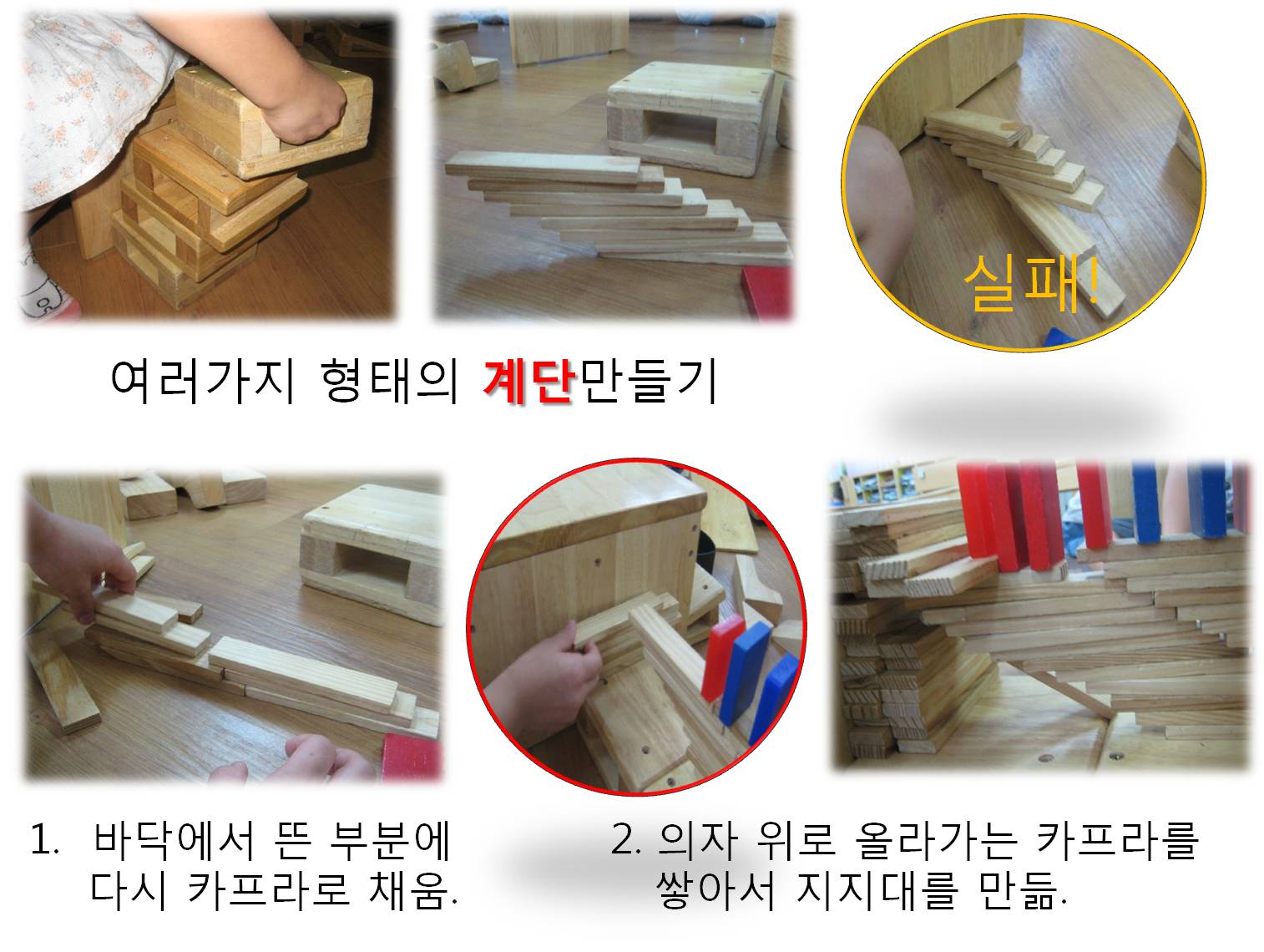 실패!

여러가지 형태의 계단만들기

1. 바닥에서 뜬 부분에 다시 카프라로 채움.

2. 의자 위로 올라가는 카프라를 쌓아서 지지대를 만듦.