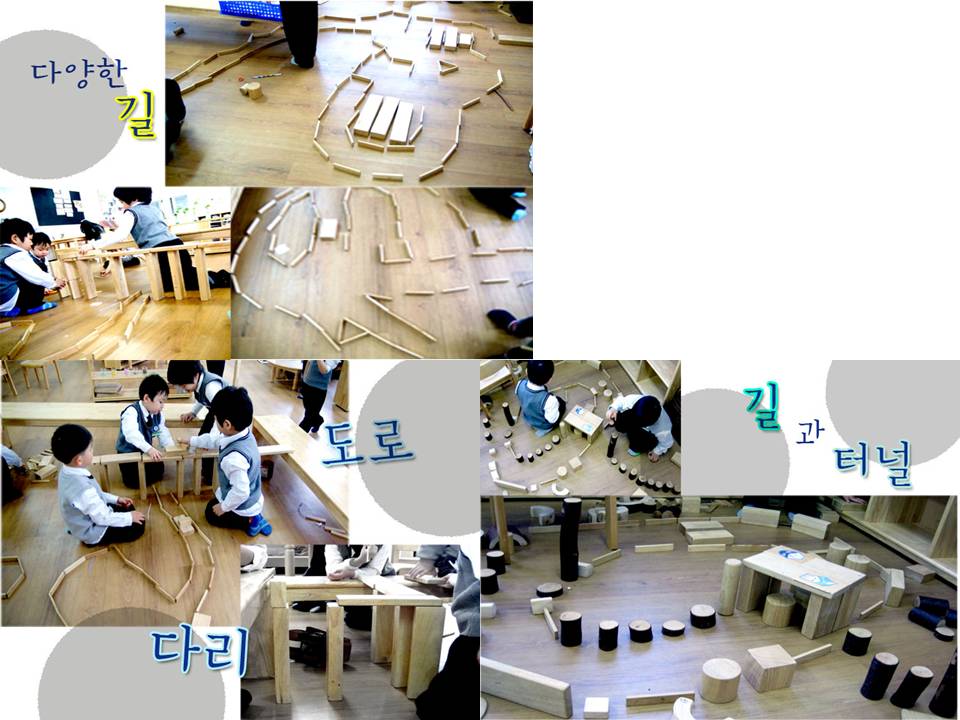 다양한 길

도로

길 과 터널

다리