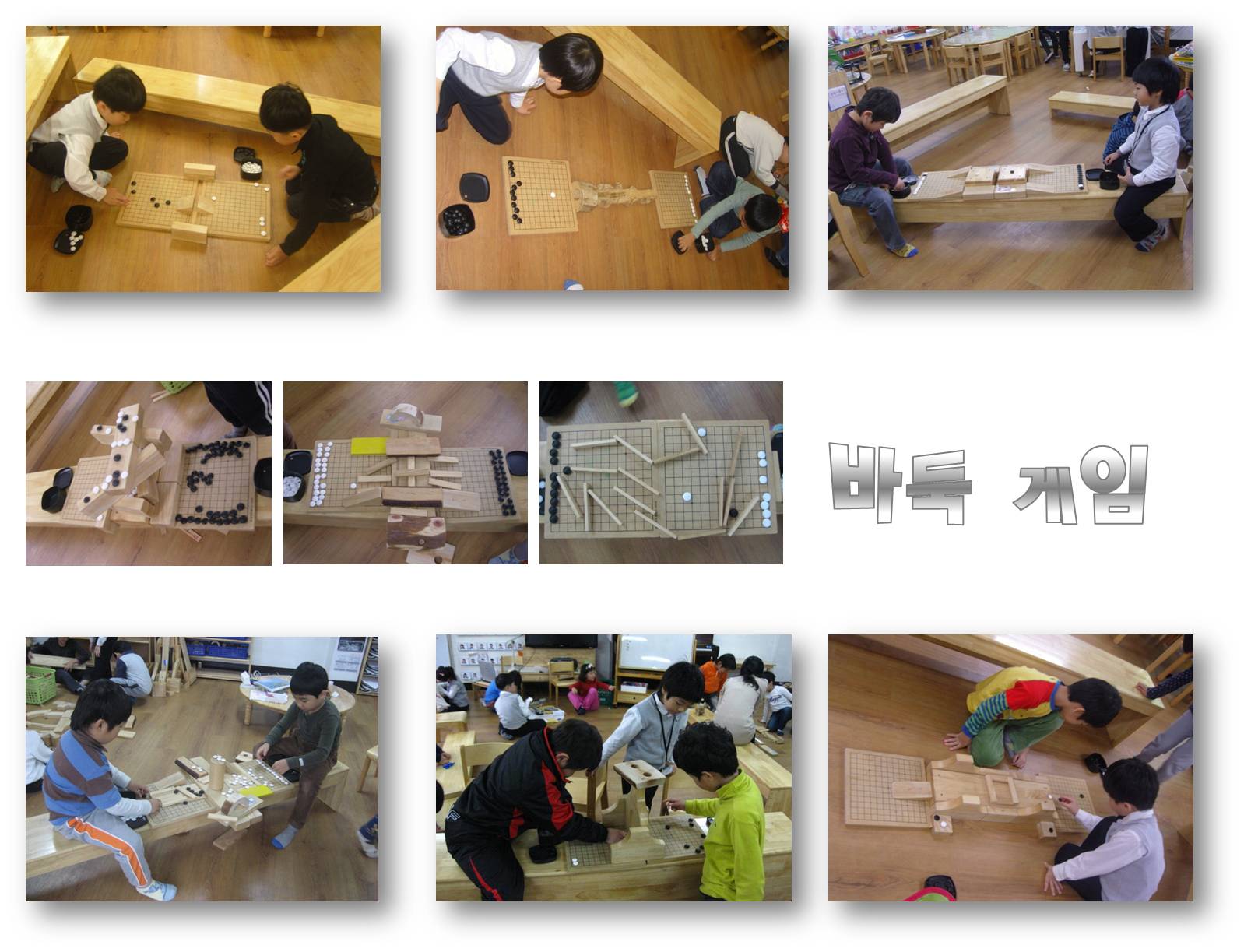 바둑 게임