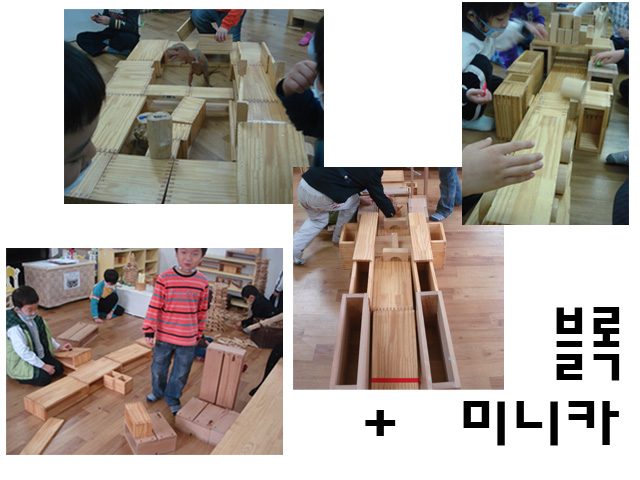 블록
+ 미니카